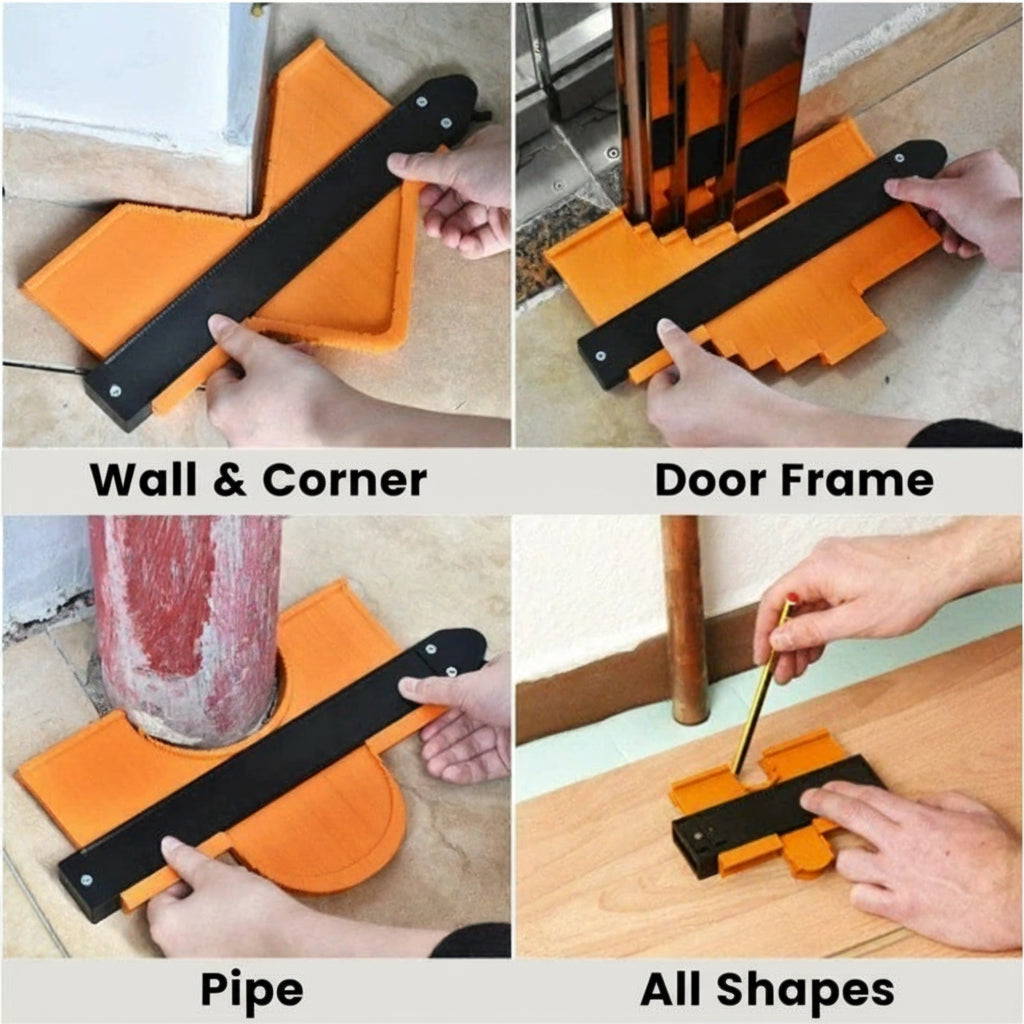 Wall & Corner

Door Frame

Pipe

All Shapes